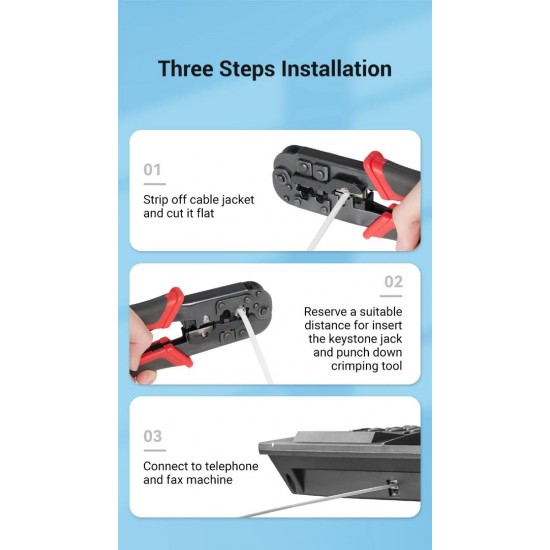 Three Steps Installation

01

Strip off cable jacket and cut it flat

02

Reserve a suitable distance for insert the keystone jack and punch down crimping tool

03

Connect to telephone and fax machine